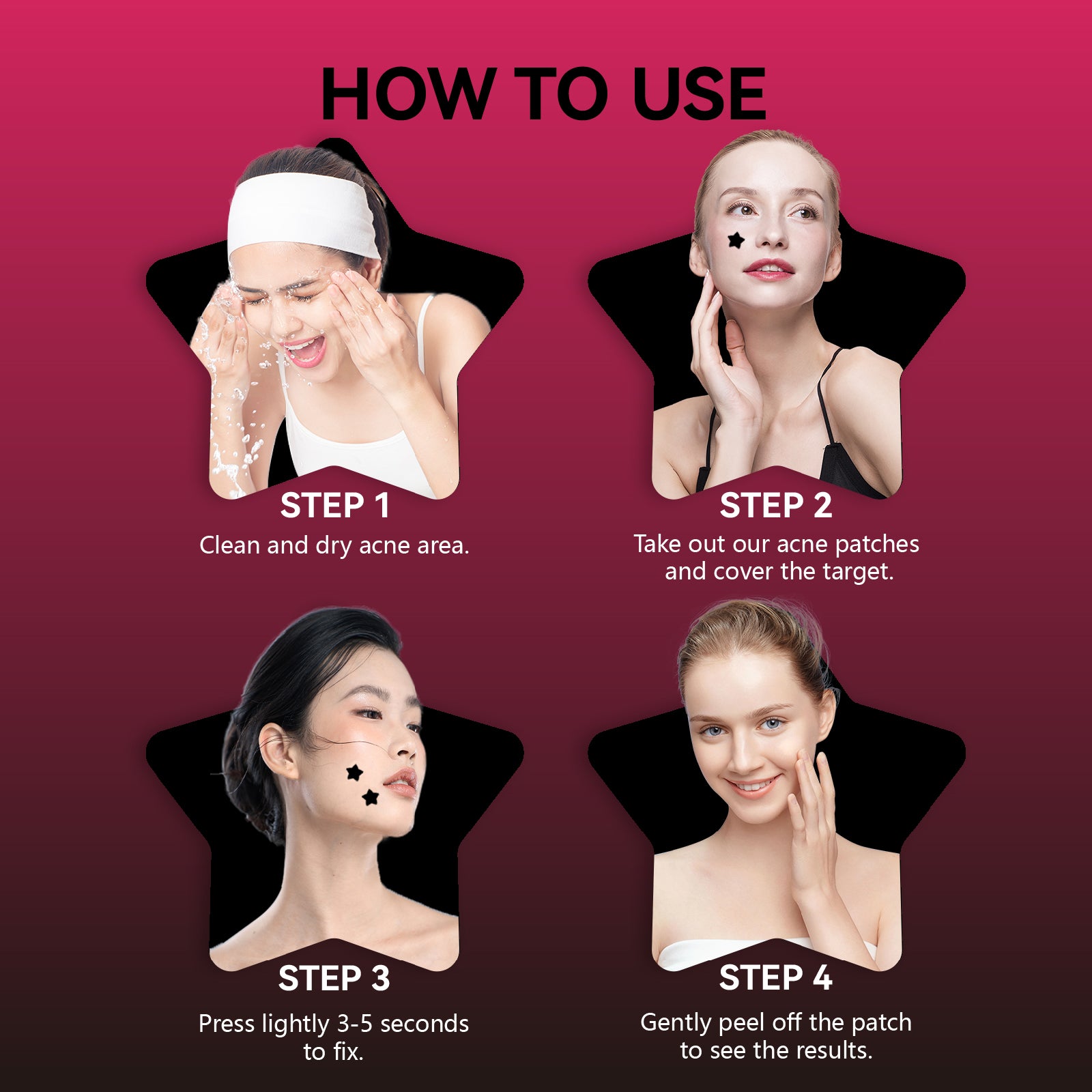 HOW TO USE

STEP 1
Clean and dry acne area.

STEP 2
Take out our acne patches and cover the target.

STEP 3
Press lightly 3-5 seconds to fix.

STEP 4
Gently peel off the patch to see the results.