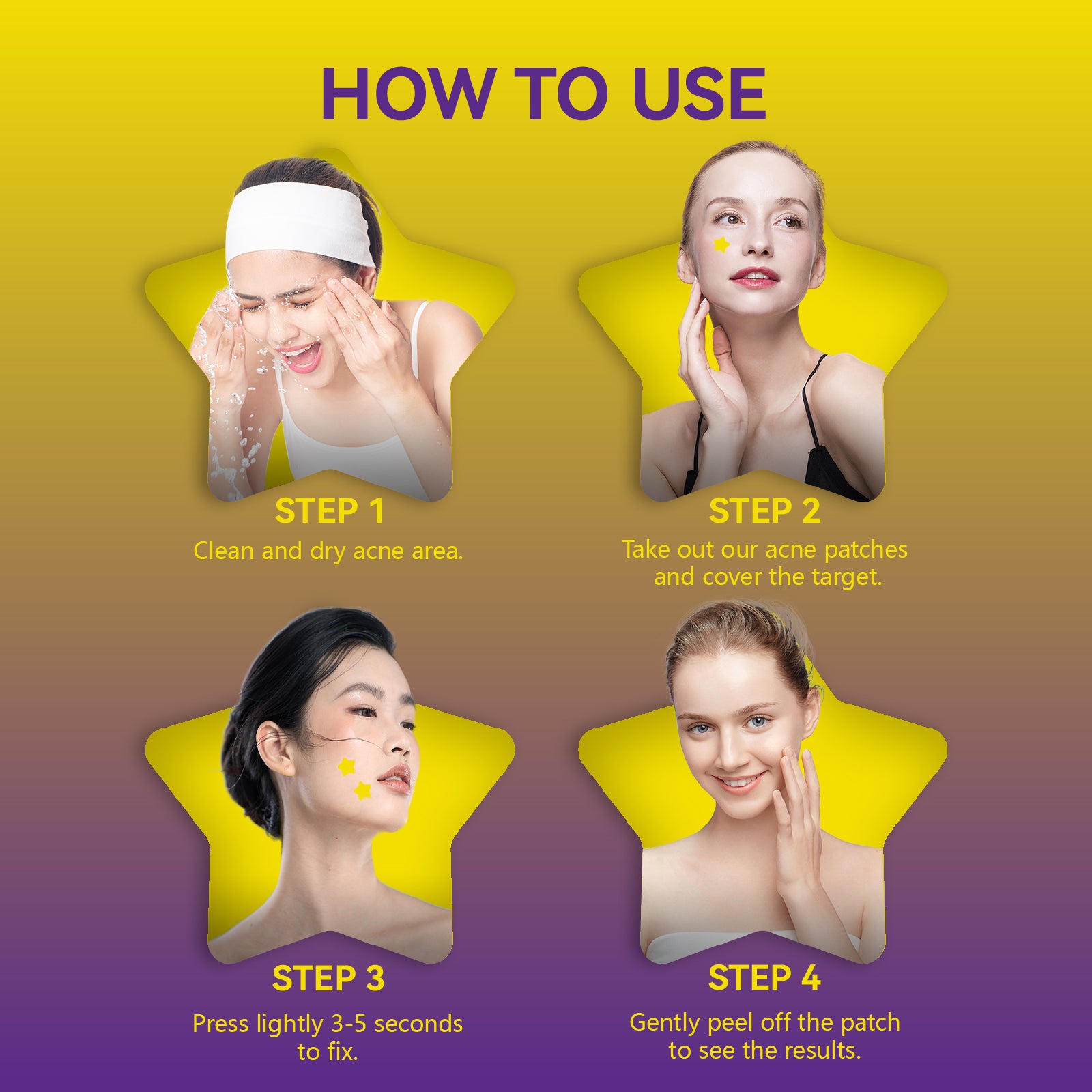 HOW TO USE

STEP 1
Clean and dry acne area.

STEP 2
Take out our acne patches and cover the target.

STEP 3
Press lightly 3-5 seconds to fix.

STEP 4
Gently peel off the patch to see the results.